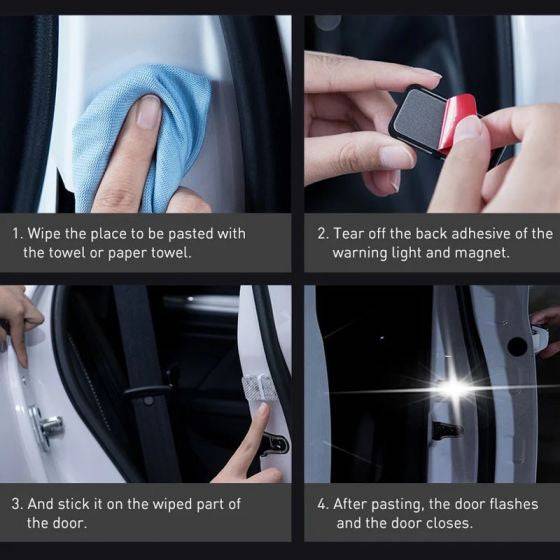 1. Wipe the place to be pasted with the towel or paper towel.

2. Tear off the back adhesive of the warning light and magnet.

3. And stick it on the wiped part of the door.

4. After pasting, the door flashes and the door closes.