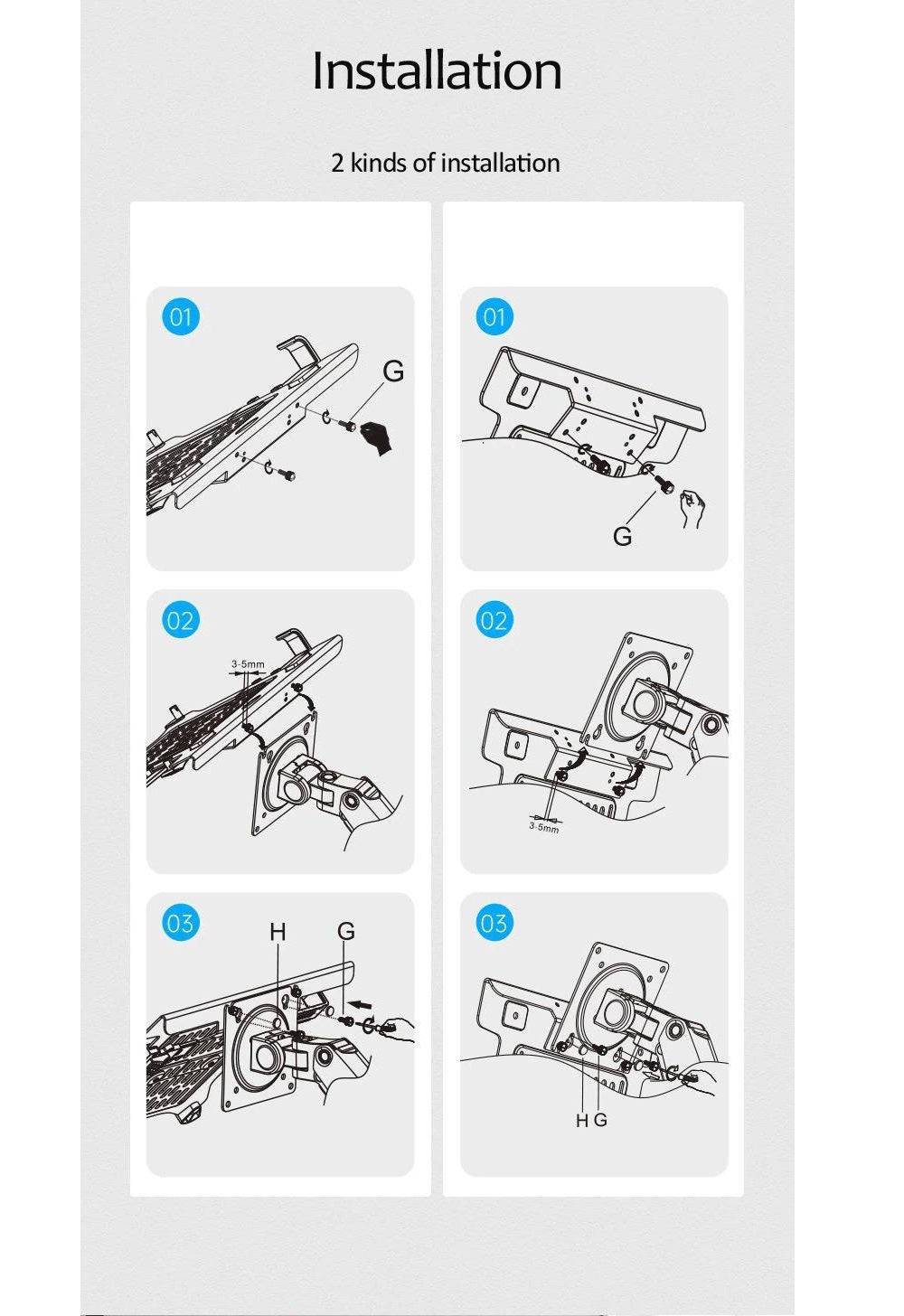 Installation

2 kinds of installation

01

G

02

3-5mm

03

H G

01

G

02

3-5mm

03

H G