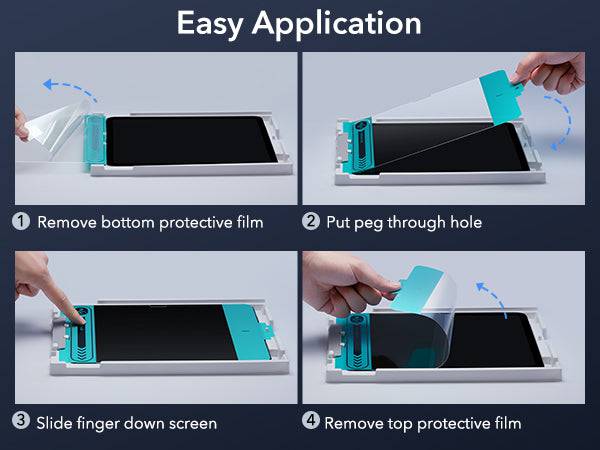 Easy Application

1 Remove bottom protective film

2 Put peg through hole

3 Slide finger down screen

4 Remove top protective film